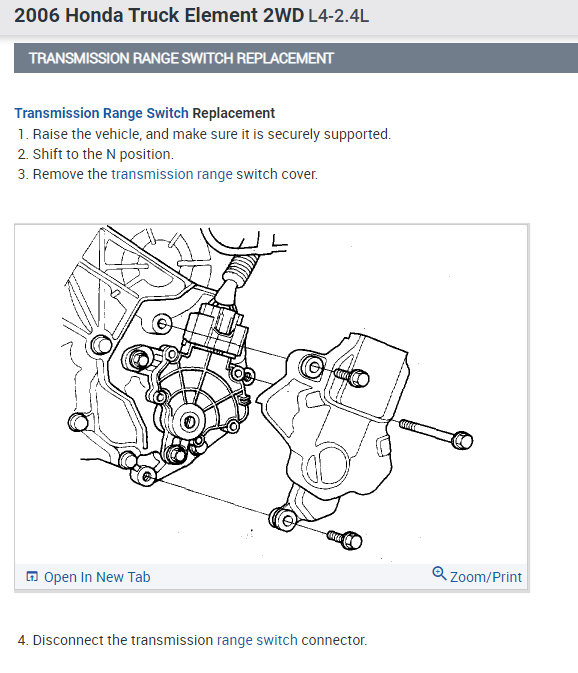 2006 Honda Truck Element 2WD L4-2.4L

TRANSMISSION RANGE SWITCH REPLACEMENT

Transmission Range Switch Replacement
1. Raise the vehicle, and make sure it is securely supported.
2. Shift to the N position.
3. Remove the transmission range switch cover.

Open In New Tab
Zoom/Print

4. Disconnect the transmission range switch connector.