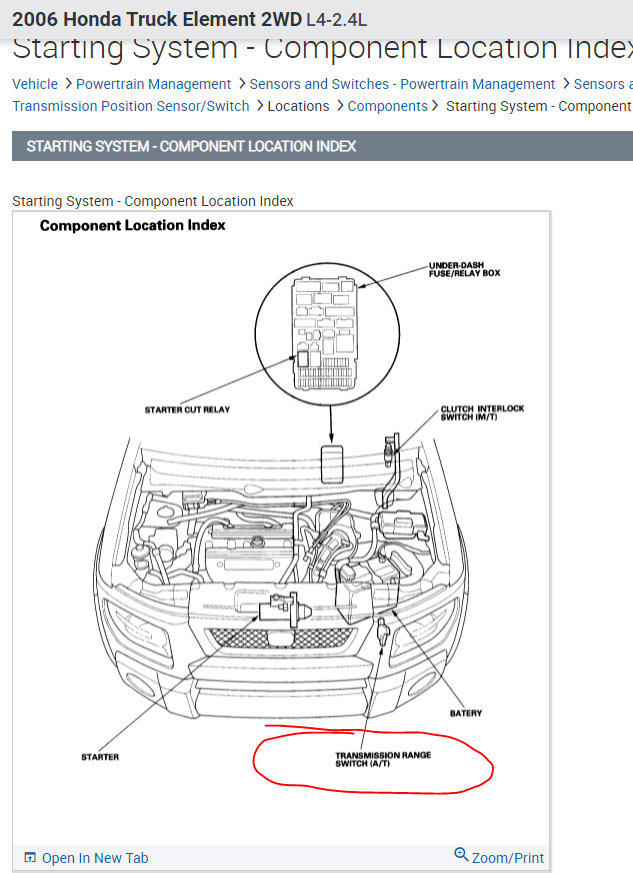 2006 Honda Truck Element 2WD L4-2.4L
Starting System - Component Location Index

Vehicle > Powertrain Management > Sensors and Switches - Powertrain Management > Sensors a
Transmission Position Sensor/Switch > Locations > Components > Starting System - Component

STARTING SYSTEM - COMPONENT LOCATION INDEX

Starting System - Component Location Index

Component Location Index

UNDER-DASH FUSE/RELAY BOX

STARTER CUT RELAY

CLUTCH INTERLOCK SWITCH (M/T)

BATERY

STARTER

TRANSMISSION RANGE SWITCH (A/T)

Open In New Tab

Zoom/Print