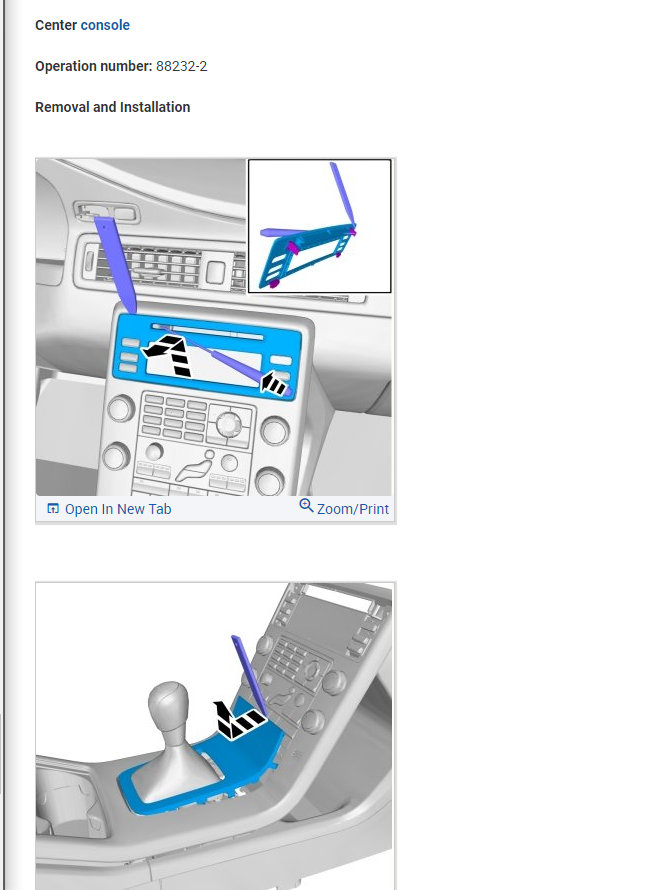 Center console

Operation number: 88232-2

Removal and Installation

Open In New Tab
Zoom/Print