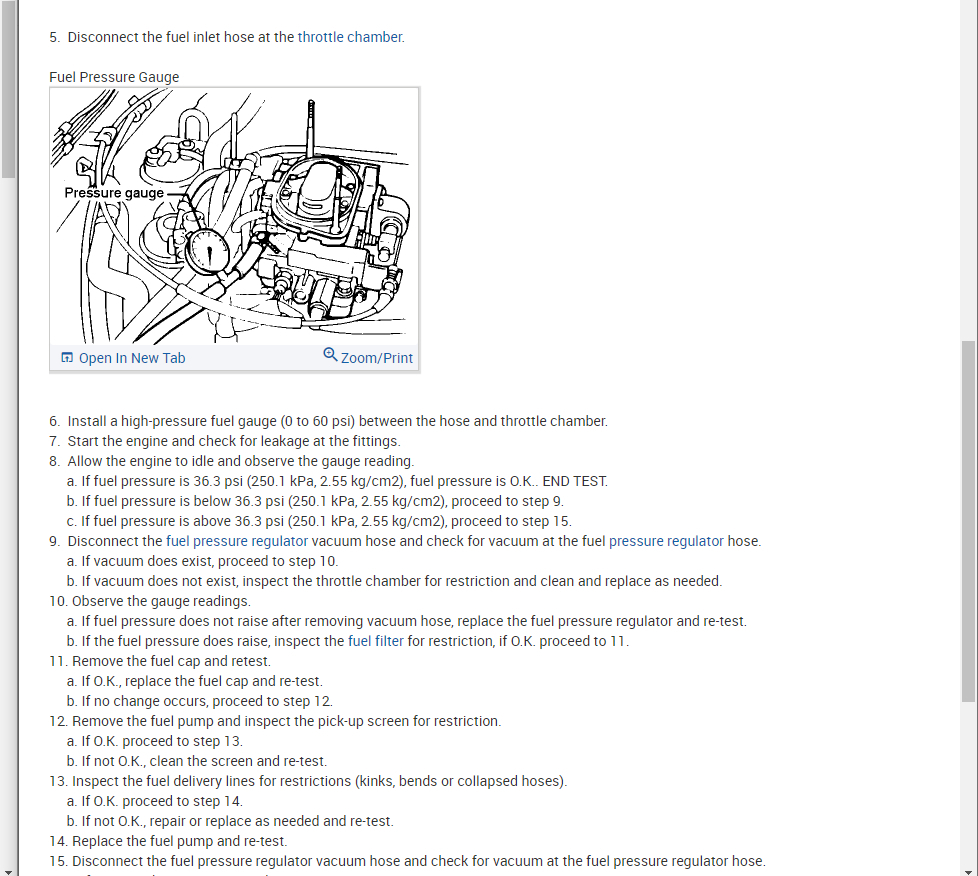 5. Disconnect the fuel inlet hose at the throttle chamber.

Fuel Pressure Gauge

Pressure gauge

Open In New Tab

Zoom/Print

6. Install a high-pressure fuel gauge (0 to 60 psi) between the hose and throttle chamber.
7. Start the engine and check for leakage at the fittings.
8. Allow the engine to idle and observe the gauge reading.
a. If fuel pressure is 36.3 psi (250.1 kPa, 2.55 kg/cm2), fuel pressure is O.K.. END TEST.
b. If fuel pressure is below 36.3 psi (250.1 kPa, 2.55 kg/cm2), proceed to step 9.
c. If fuel pressure is above 36.3 psi (250.1 kPa, 2.55 kg/cm2), proceed to step 15.
9. Disconnect the fuel pressure regulator vacuum hose and check for vacuum at the fuel pressure regulator hose.
a. If vacuum does exist, proceed to step 10.
b. If vacuum does not exist, inspect the throttle chamber for restriction and clean and replace as needed.
10. Observe the gauge readings.
a. If fuel pressure does not raise after removing vacuum hose, replace the fuel pressure regulator and re-test.
b. If the fuel pressure does raise, inspect the fuel filter for restriction, if O.K. proceed to 11.
11. Remove the fuel cap and retest.
a. If O.K., replace the fuel cap and re-test.
b. If no change occurs, proceed to step 12.
12. Remove the fuel pump and inspect the pick-up screen for restriction.
a. If O.K. proceed to step 13.
b. If not O.K., clean the screen and re-test.
13. Inspect the fuel delivery lines for restrictions (kinks, bends or collapsed hoses).
a. If O.K. proceed to step 14.
b. If not O.K., repair or replace as needed and re-test.
14. Replace the fuel pump and re-test.
15. Disconnect the fuel pressure regulator vacuum hose and check for vacuum at the fuel pressure regulator hose.