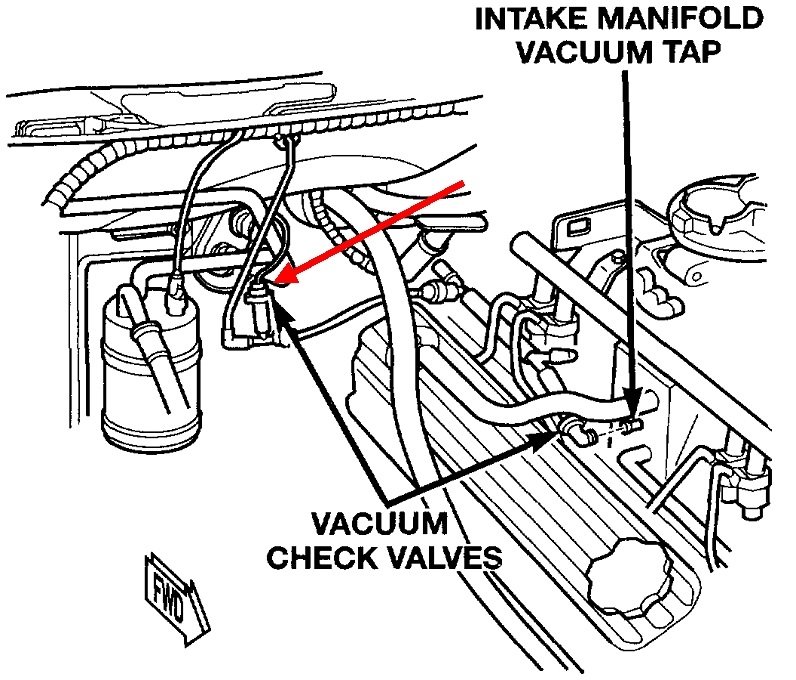 INTAKE MANIFOLD
VACUUM TAP

VACUUM
CHECK VALVES

FWD