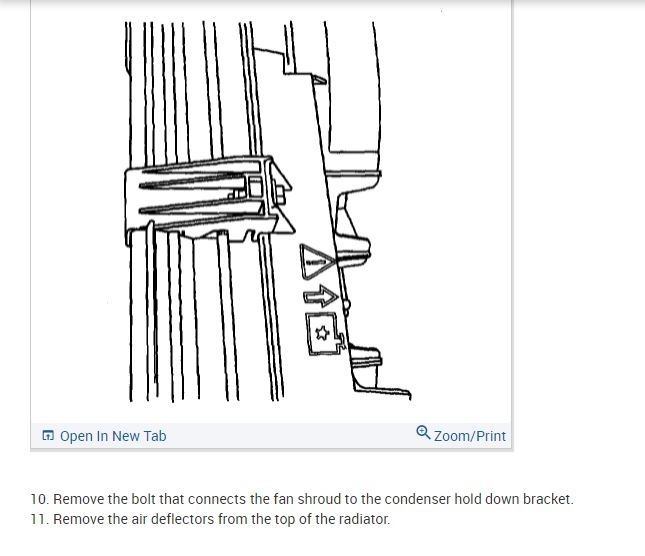 Open In New Tab

Zoom/Print

10. Remove the bolt that connects the fan shroud to the condenser hold down bracket.

11. Remove the air deflectors from the top of the radiator.