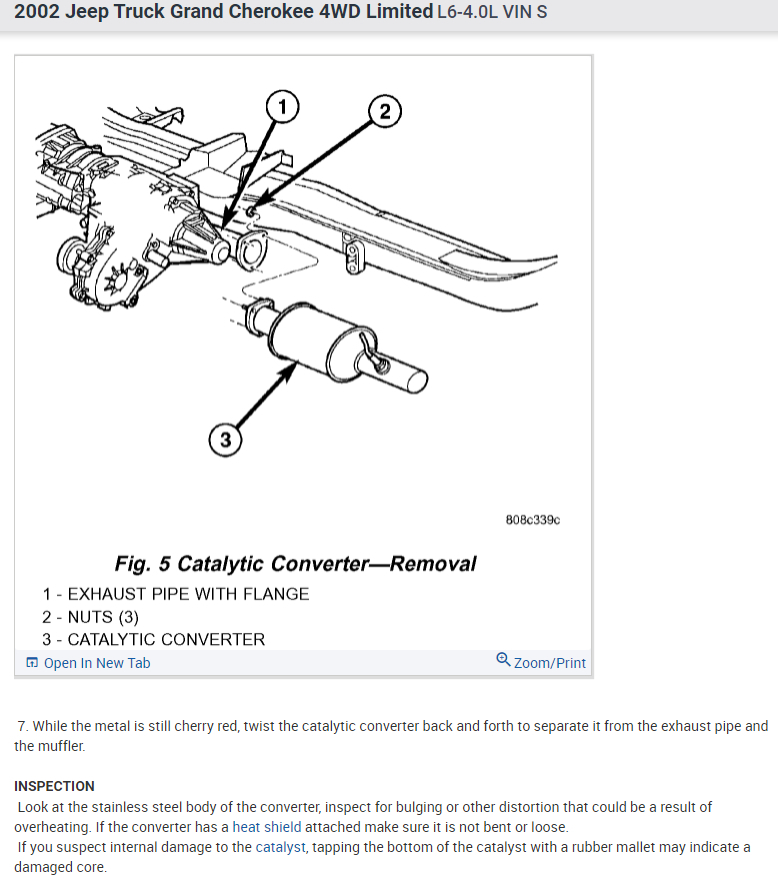 2002 Jeep Truck Grand Cherokee 4WD Limited L6-4.0L VIN S

1
2
3

808c339c

Fig. 5 Catalytic Converter—Removal

1 - EXHAUST PIPE WITH FLANGE
2 - NUTS (3)
3 - CATALYTIC CONVERTER

Open In New Tab

Zoom/Print

7. While the metal is still cherry red, twist the catalytic converter back and forth to separate it from the exhaust pipe and the muffler.

INSPECTION
Look at the stainless steel body of the converter, inspect for bulging or other distortion that could be a result of overheating. If the converter has a heat shield attached make sure it is not bent or loose.
If you suspect internal damage to the catalyst, tapping the bottom of the catalyst with a rubber mallet may indicate a damaged core.