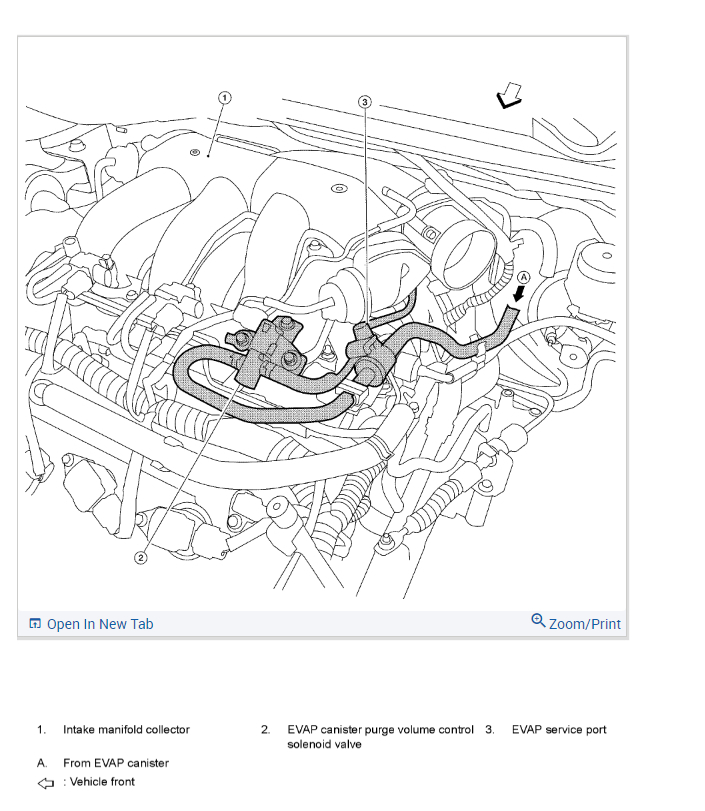 1

3

A

2

Open In New Tab

Zoom/Print

1. Intake manifold collector

2. EVAP canister purge volume control solenoid valve

3. EVAP service port

A. From EVAP canister

: Vehicle front