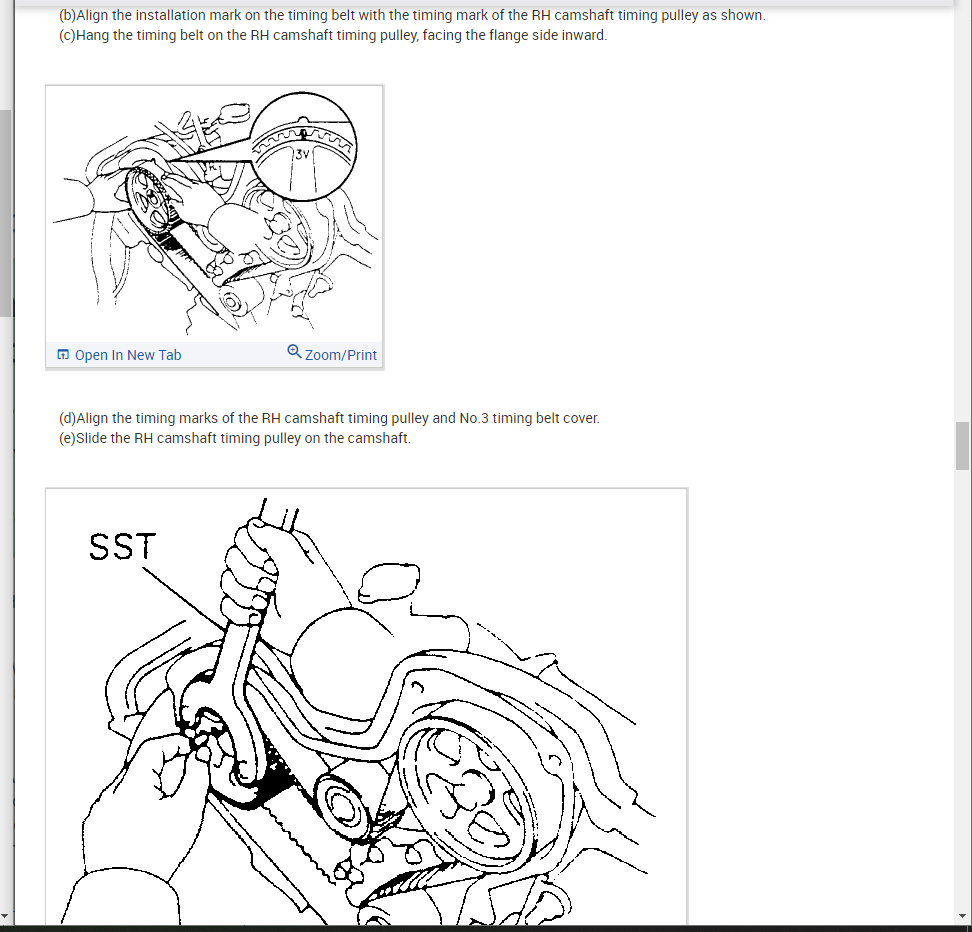 (b)Align the installation mark on the timing belt with the timing mark of the RH camshaft timing pulley as shown.
(c)Hang the timing belt on the RH camshaft timing pulley, facing the flange side inward.

3V

Open In New Tab
Zoom/Print

(d)Align the timing marks of the RH camshaft timing pulley and No.3 timing belt cover.
(e)Slide the RH camshaft timing pulley on the camshaft.

SST