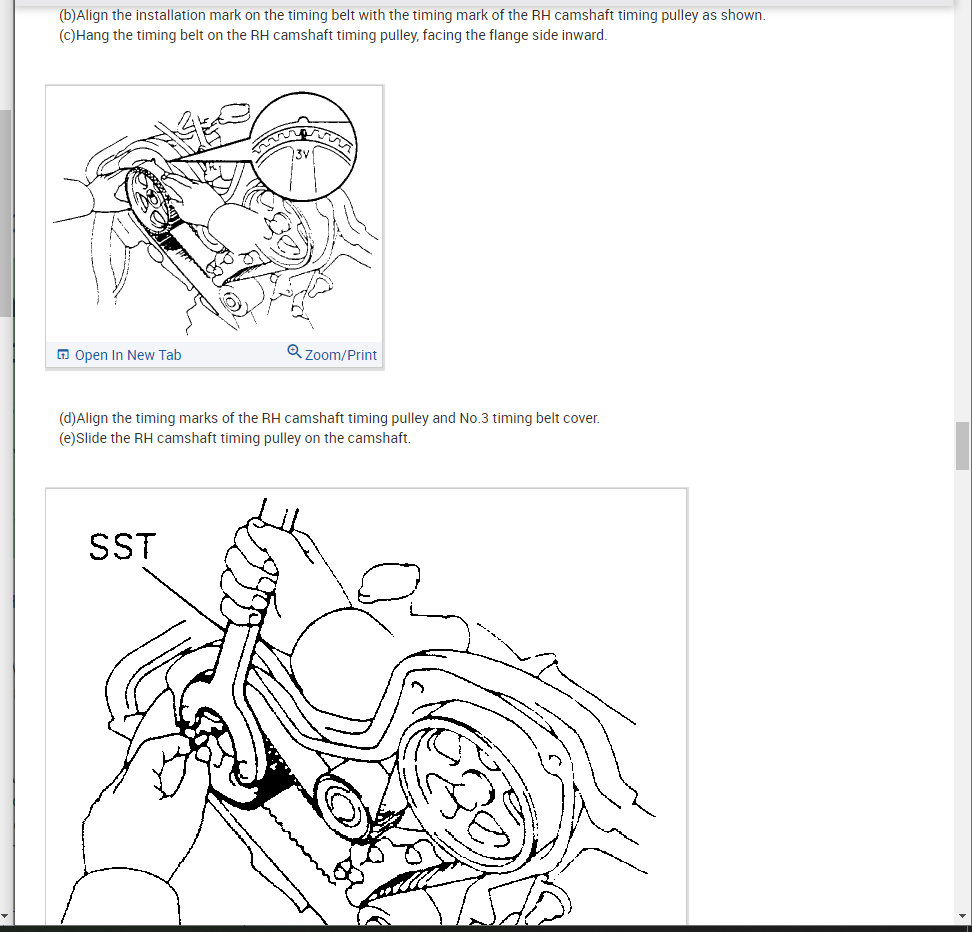 (b)Align the installation mark on the timing belt with the timing mark of the RH camshaft timing pulley as shown.
(c)Hang the timing belt on the RH camshaft timing pulley, facing the flange side inward.

3V

Open In New Tab
Zoom/Print

(d)Align the timing marks of the RH camshaft timing pulley and No.3 timing belt cover.
(e)Slide the RH camshaft timing pulley on the camshaft.

SST