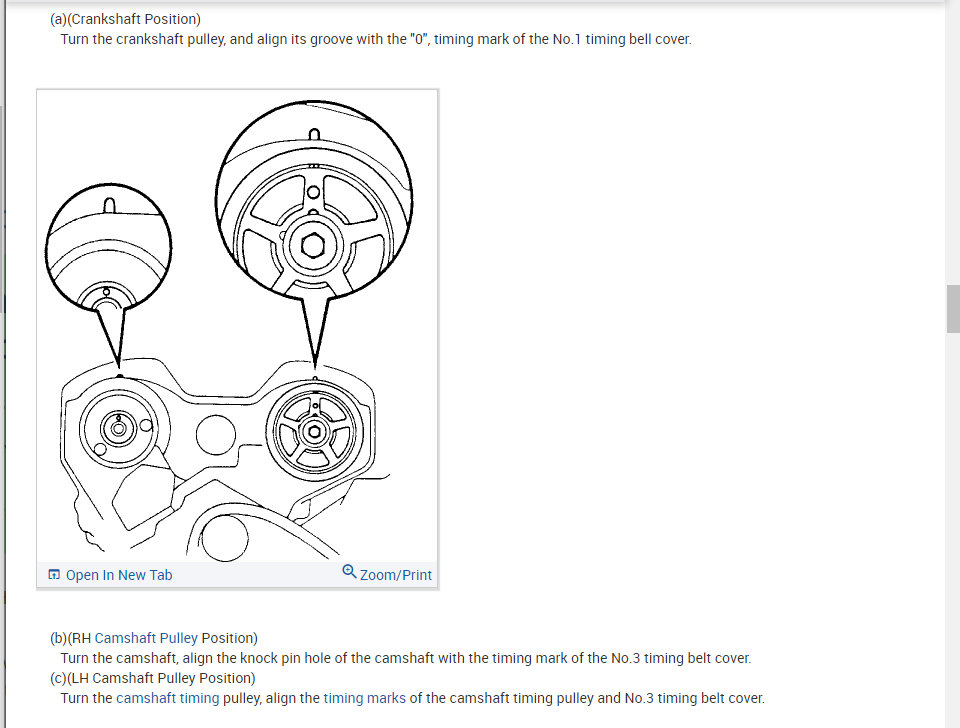 (a)(Crankshaft Position)
Turn the crankshaft pulley, and align its groove with the "0", timing mark of the No.1 timing bell cover.

Open In New Tab
Zoom/Print

(b)(RH Camshaft Pulley Position)
Turn the camshaft, align the knock pin hole of the camshaft with the timing mark of the No.3 timing belt cover.
(c)(LH Camshaft Pulley Position)
Turn the camshaft timing pulley, align the timing marks of the camshaft timing pulley and No.3 timing belt cover.