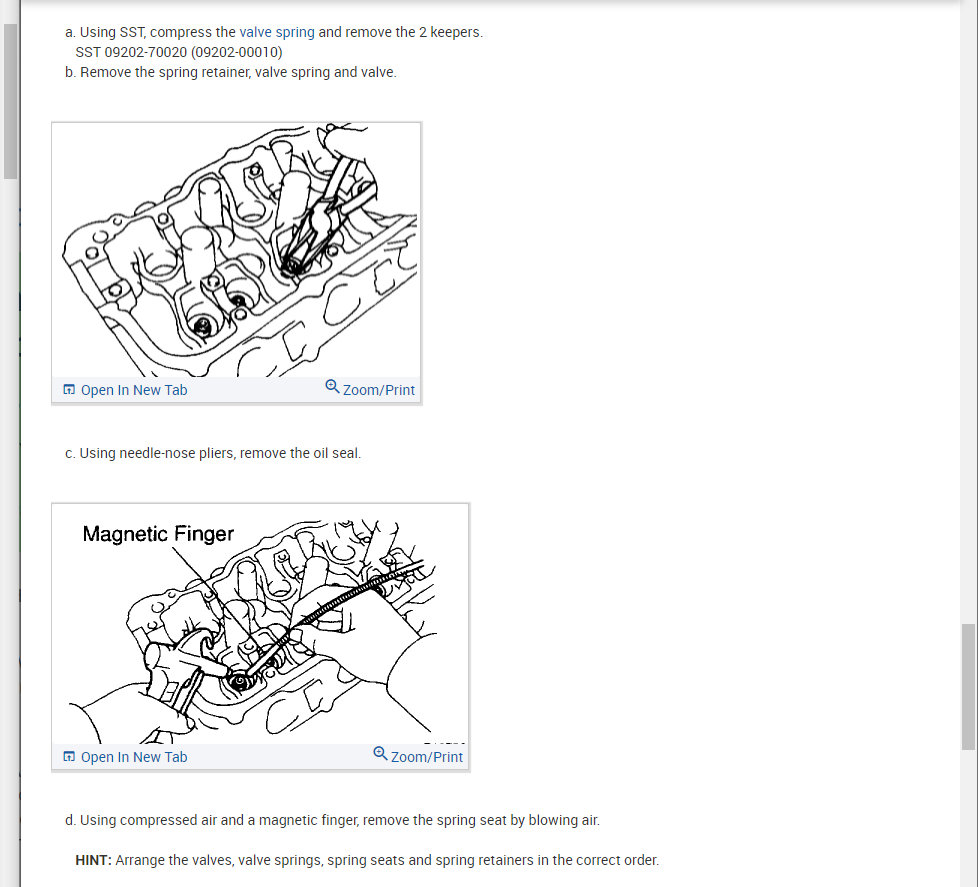 a. Using SST, compress the valve spring and remove the 2 keepers.
SST 09202-70020 (09202-00010)
b. Remove the spring retainer, valve spring and valve.

Open In New Tab
Zoom/Print

c. Using needle-nose pliers, remove the oil seal.

Magnetic Finger

Open In New Tab
Zoom/Print

d. Using compressed air and a magnetic finger, remove the spring seat by blowing air.

HINT: Arrange the valves, valve springs, spring seats and spring retainers in the correct order.