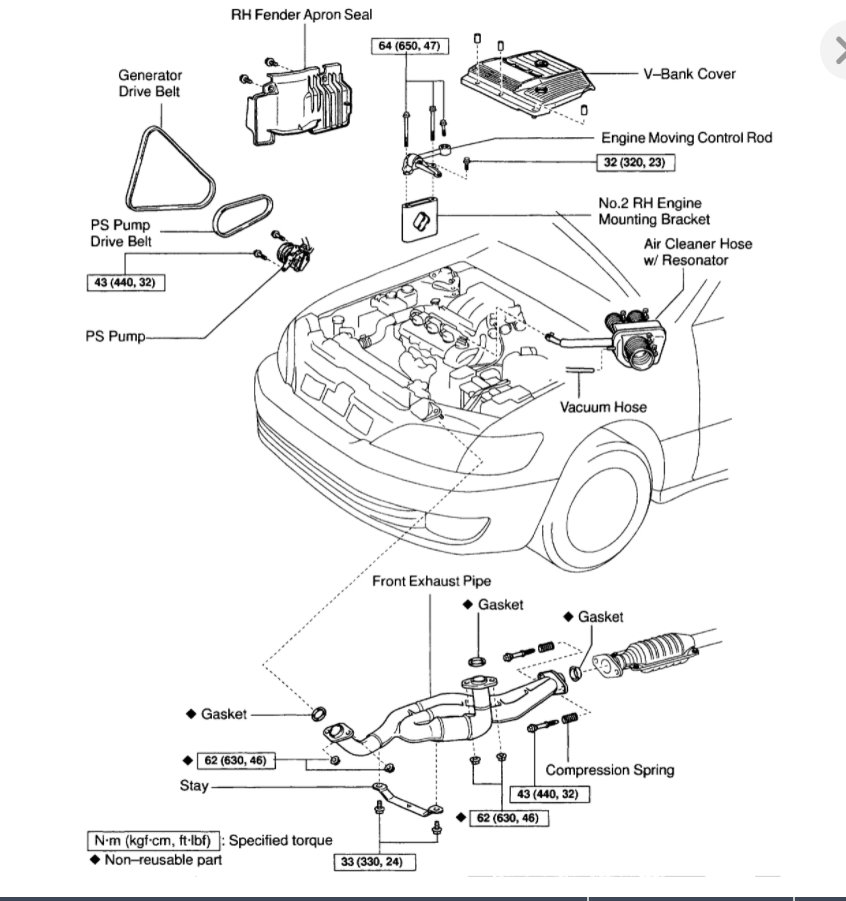 RH Fender Apron Seal

Generator Drive Belt

64 (650, 47)

V–Bank Cover

Engine Moving Control Rod

32 (320, 23)

No.2 RH Engine Mounting Bracket

Air Cleaner Hose w/ Resonator

PS Pump Drive Belt

43 (440, 32)

PS Pump

Vacuum Hose

Front Exhaust Pipe

◆ Gasket

◆ Gasket

◆ Gasket

◆ 62 (630, 46)

Stay

Compression Spring

43 (440, 32)

◆ 62 (630, 46)

N·m (kgf·cm, ft·lbf) : Specified torque

◆ Non–reusable part

33 (330, 24)