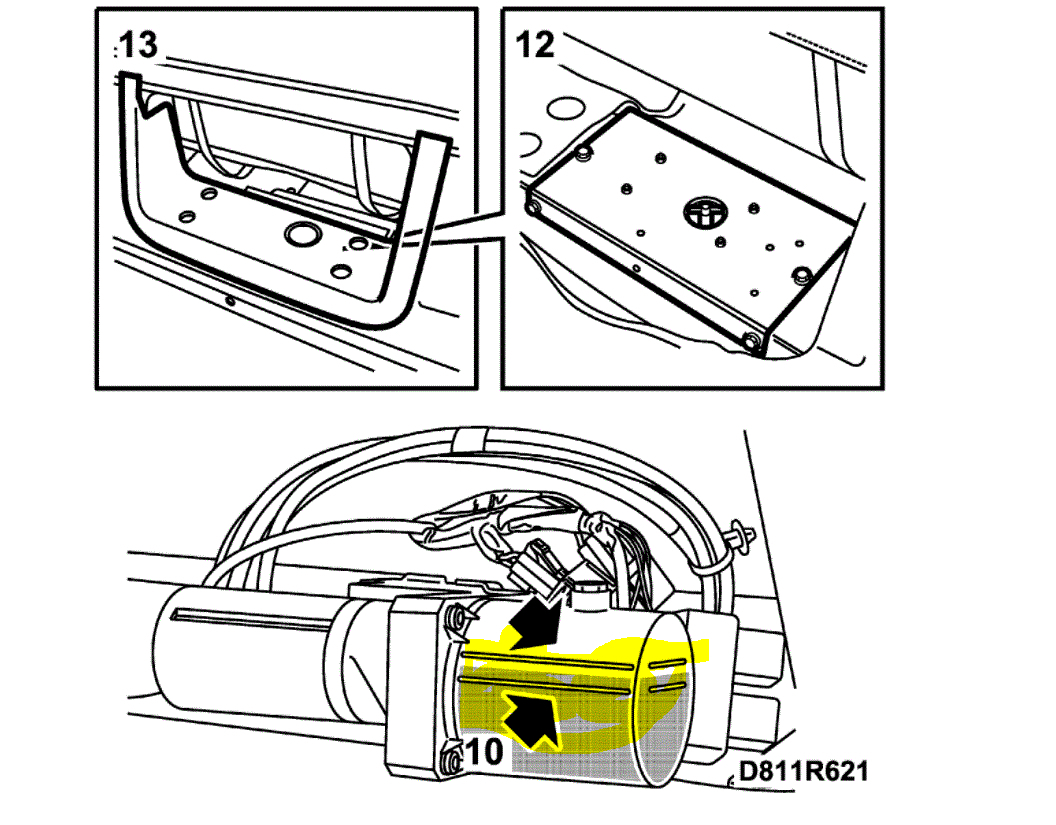 13

12

10

D811R621