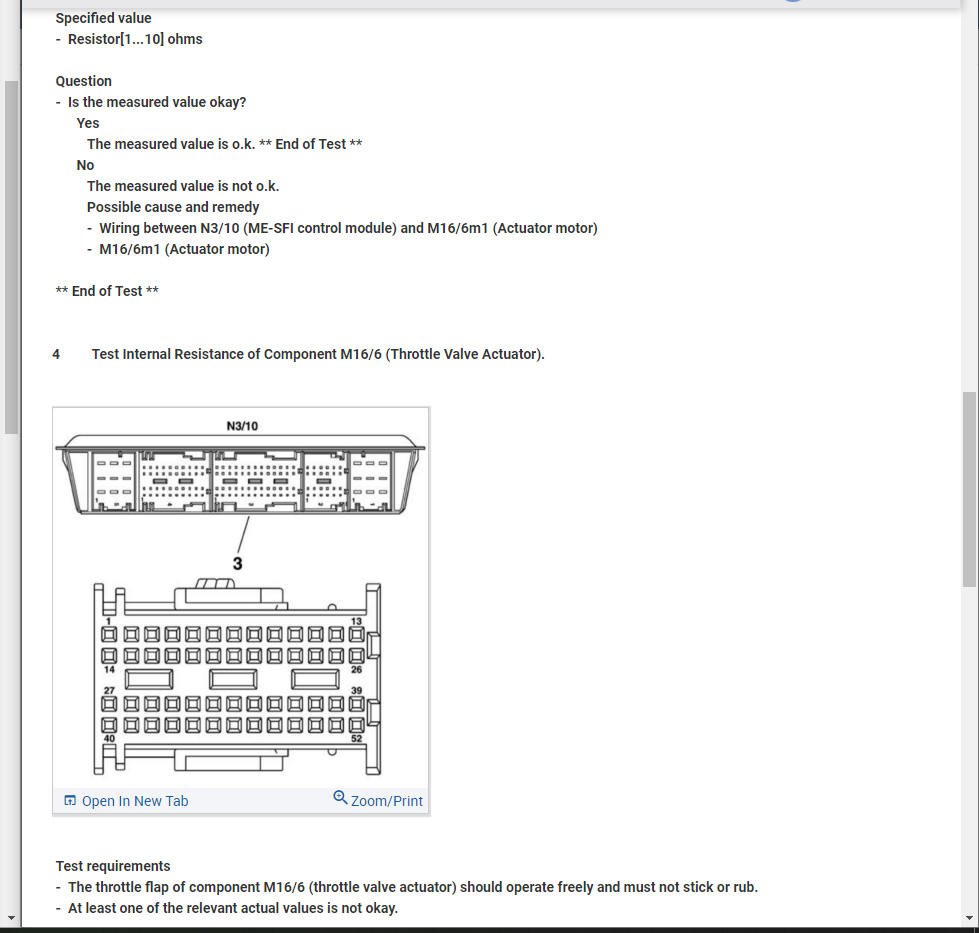 Specified value
- Resistor[1...10] ohms

Question
- Is the measured value okay?
Yes
The measured value is o.k. ** End of Test **
No
The measured value is not o.k.
Possible cause and remedy
- Wiring between N3/10 (ME-SFI control module) and M16/6m1 (Actuator motor)
- M16/6m1 (Actuator motor)

** End of Test **

4 Test Internal Resistance of Component M16/6 (Throttle Valve Actuator).

N3/10
3
1
13
14
26
27
39
40
52

Open In New Tab
Zoom/Print

Test requirements
- The throttle flap of component M16/6 (throttle valve actuator) should operate freely and must not stick or rub.
- At least one of the relevant actual values is not okay.