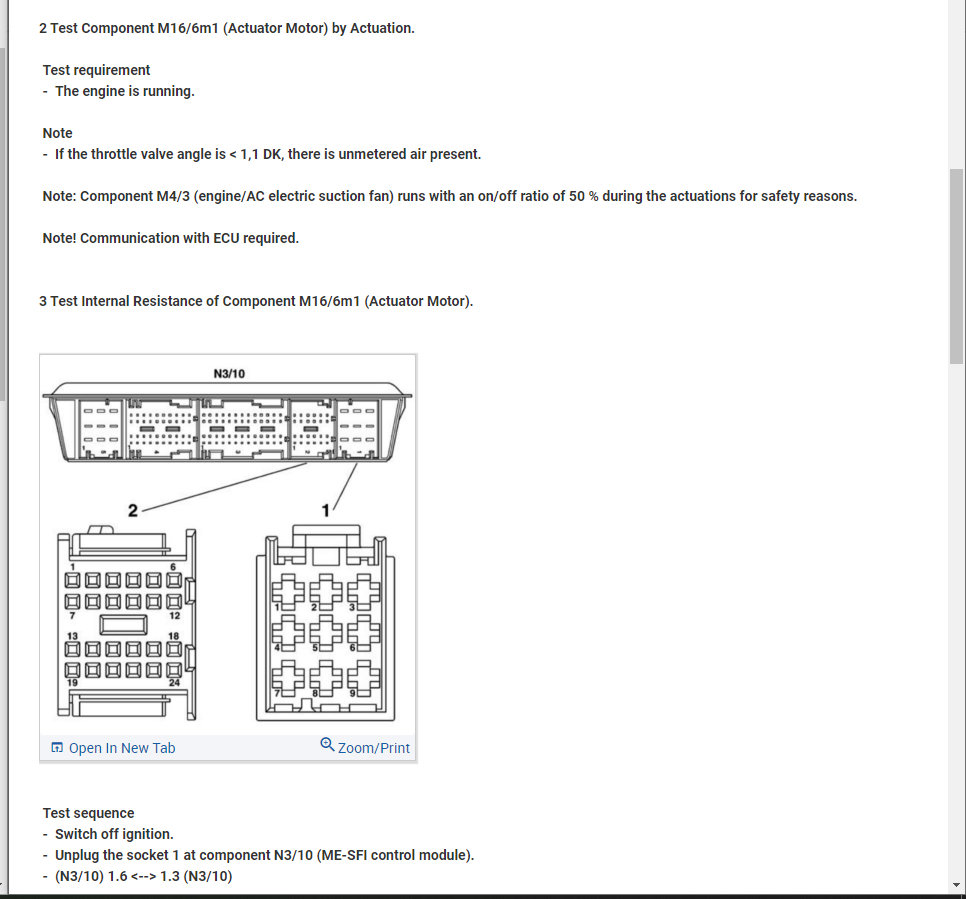 2 Test Component M16/6m1 (Actuator Motor) by Actuation.

Test requirement
- The engine is running.

Note
- If the throttle valve angle is < 1,1 DK, there is unmetered air present.

Note: Component M4/3 (engine/AC electric suction fan) runs with an on/off ratio of 50 % during the actuations for safety reasons.

Note! Communication with ECU required.

3 Test Internal Resistance of Component M16/6m1 (Actuator Motor).

N3/10

2

1

1
6
7
12
13
18
19
24

1
2
3
4
5
6
7
8
9

Open In New Tab

Zoom/Print

Test sequence
- Switch off ignition.
- Unplug the socket 1 at component N3/10 (ME-SFI control module).
- (N3/10) 1.6 <--> 1.3 (N3/10)