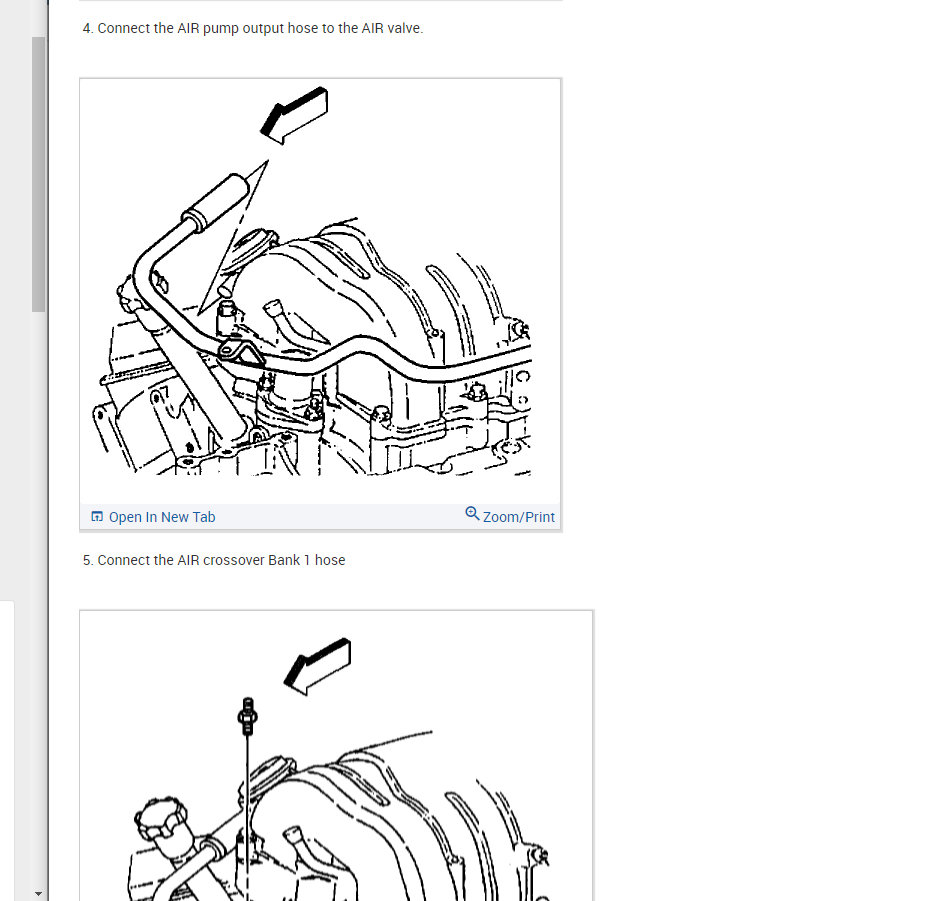 4. Connect the AIR pump output hose to the AIR valve.

Open In New Tab

Zoom/Print

5. Connect the AIR crossover Bank 1 hose