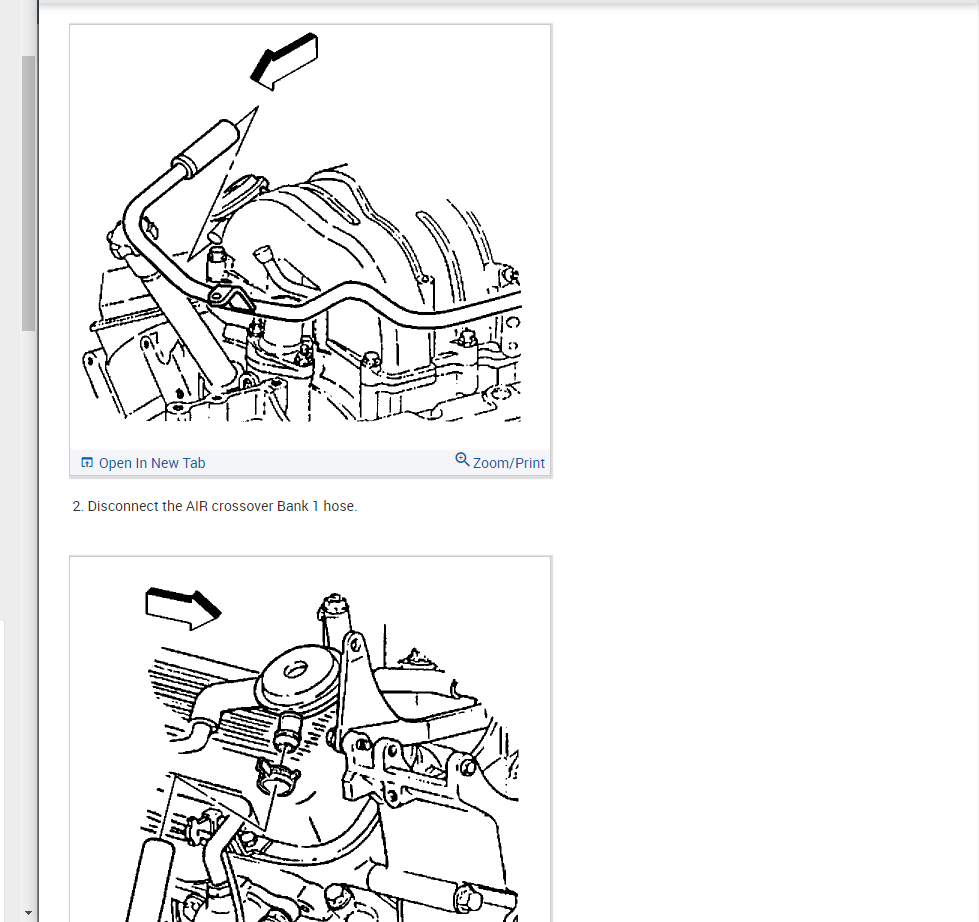 Open In New Tab

Zoom/Print

2. Disconnect the AIR crossover Bank 1 hose.