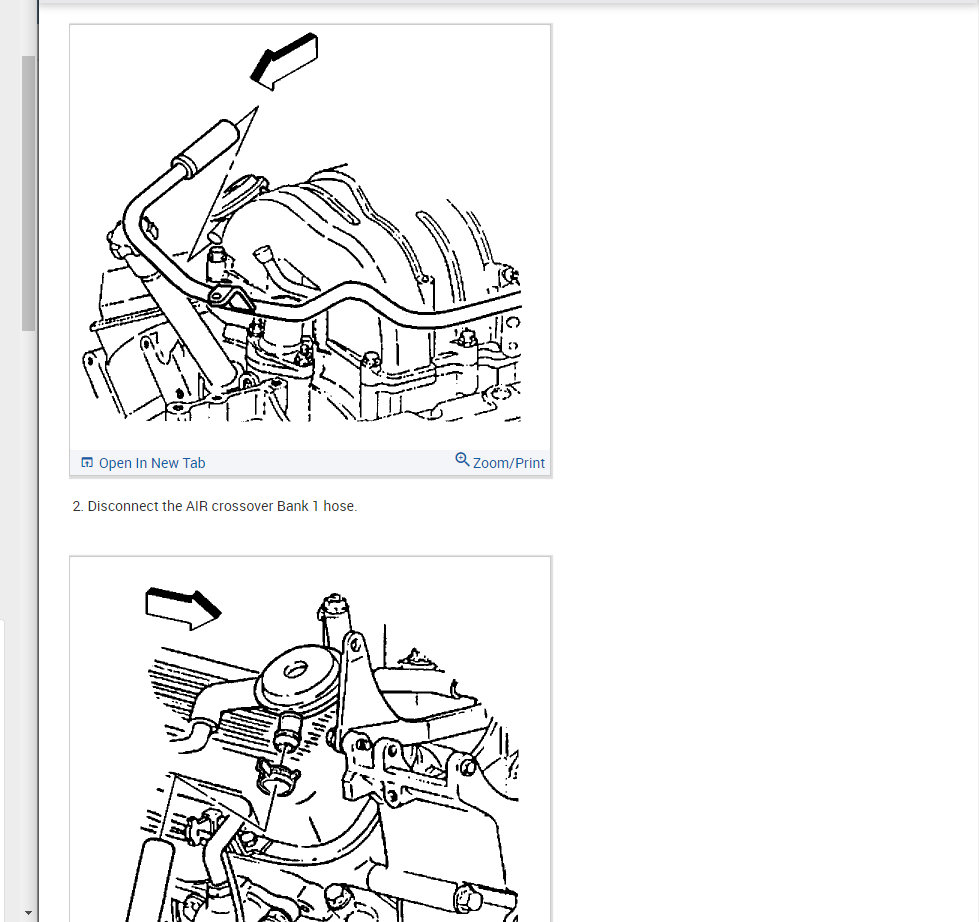 Open In New Tab

Zoom/Print

2. Disconnect the AIR crossover Bank 1 hose.