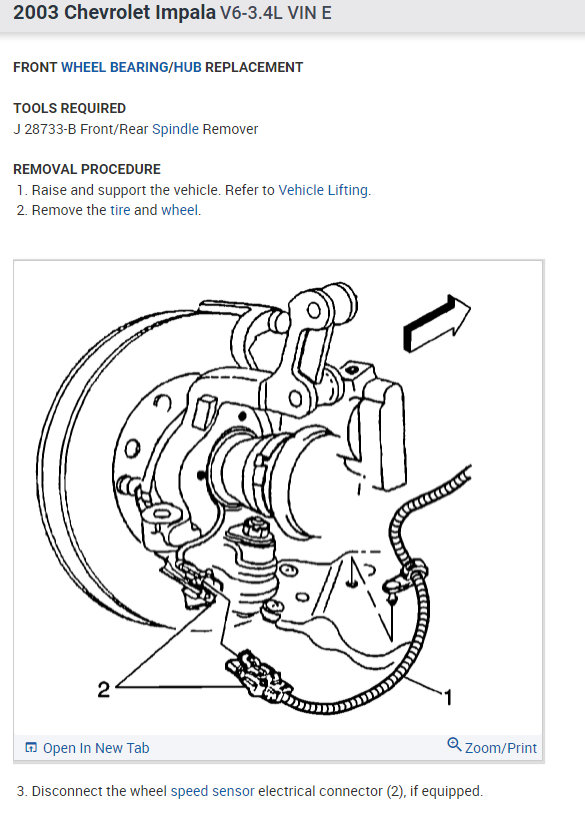 2003 Chevrolet Impala V6-3.4L VIN E

FRONT WHEEL BEARING/HUB REPLACEMENT

TOOLS REQUIRED
J 28733-B Front/Rear Spindle Remover

REMOVAL PROCEDURE
1. Raise and support the vehicle. Refer to Vehicle Lifting.
2. Remove the tire and wheel.

2

1

Open In New Tab

Zoom/Print

3. Disconnect the wheel speed sensor electrical connector (2), if equipped.