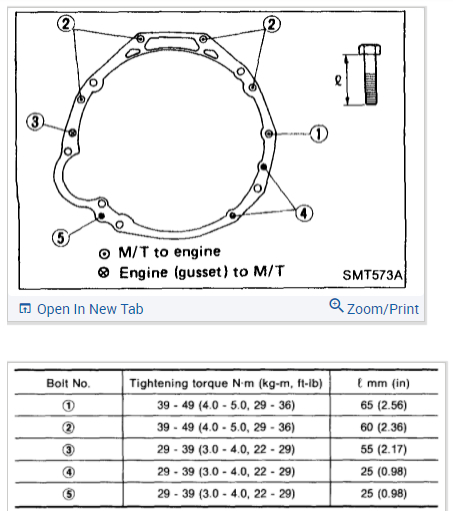 ②
②
ℓ
③
①
④
⑤
⊙ M/T to engine
⊗ Engine (gusset) to M/T
SMT573A

Open In New Tab
Zoom/Print

| Bolt No. | Tightening torque N·m (kg-m, ft-lb) | ℓ mm (in) |
|---|---|---|
| ① | 39 - 49 (4.0 - 5.0, 29 - 36) | 65 (2.56) |
| ② | 39 - 49 (4.0 - 5.0, 29 - 36) | 60 (2.36) |
| ③ | 29 - 39 (3.0 - 4.0, 22 - 29) | 55 (2.17) |
| ④ | 29 - 39 (3.0 - 4.0, 22 - 29) | 25 (0.98) |
| ⑤ | 29 - 39 (3.0 - 4.0, 22 - 29) | 25 (0.98) |