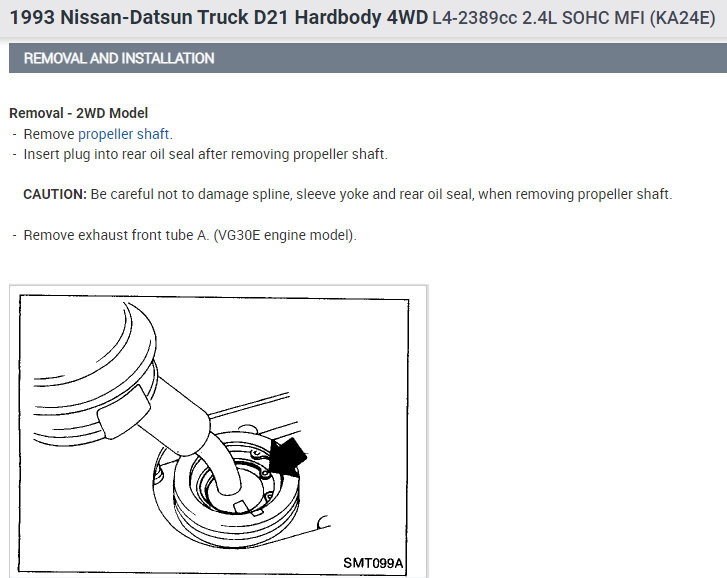 1993 Nissan-Datsun Truck D21 Hardbody 4WD L4-2389cc 2.4L SOHC MFI (KA24E)

REMOVAL AND INSTALLATION

Removal - 2WD Model
- Remove propeller shaft.
- Insert plug into rear oil seal after removing propeller shaft.

CAUTION: Be careful not to damage spline, sleeve yoke and rear oil seal, when removing propeller shaft.

- Remove exhaust front tube A. (VG30E engine model).

SMT099A