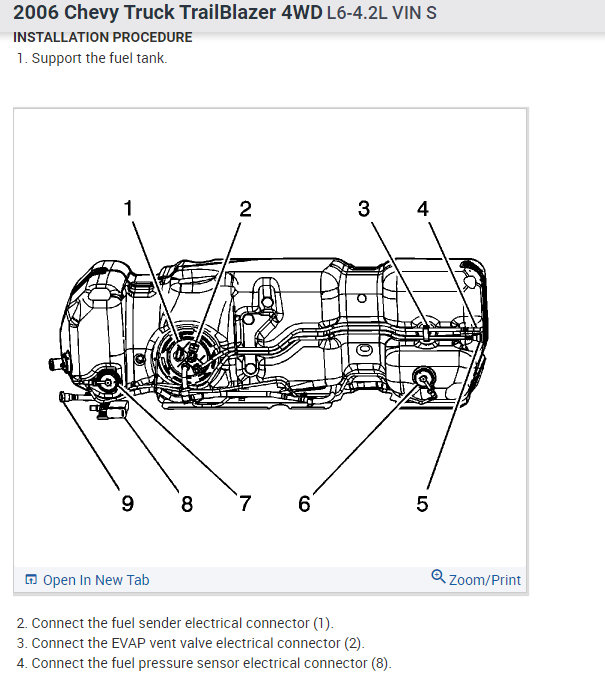 2006 Chevy Truck TrailBlazer 4WD L6-4.2L VIN S

INSTALLATION PROCEDURE

1. Support the fuel tank.

1 2 3 4

9 8 7 6 5

Open In New Tab

Zoom/Print

2. Connect the fuel sender electrical connector (1).
3. Connect the EVAP vent valve electrical connector (2).
4. Connect the fuel pressure sensor electrical connector (8).