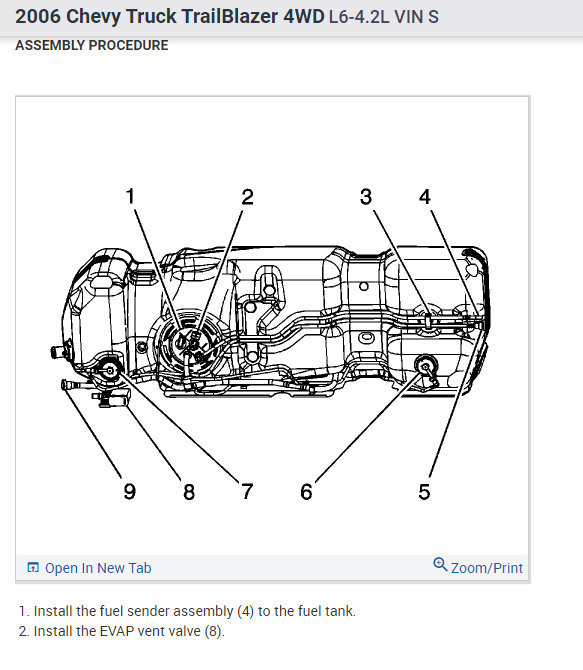 2006 Chevy Truck TrailBlazer 4WD L6-4.2L VIN S

ASSEMBLY PROCEDURE

1
2
3
4
9
8
7
6
5

Open In New Tab

Zoom/Print

1. Install the fuel sender assembly (4) to the fuel tank.
2. Install the EVAP vent valve (8).