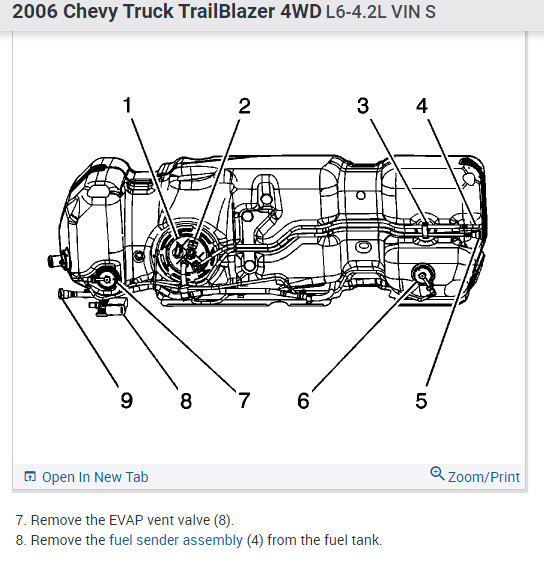 2006 Chevy Truck TrailBlazer 4WD L6-4.2L VIN S

1 2 3 4

9 8 7 6 5

Open In New Tab

Zoom/Print

7. Remove the EVAP vent valve (8).

8. Remove the fuel sender assembly (4) from the fuel tank.