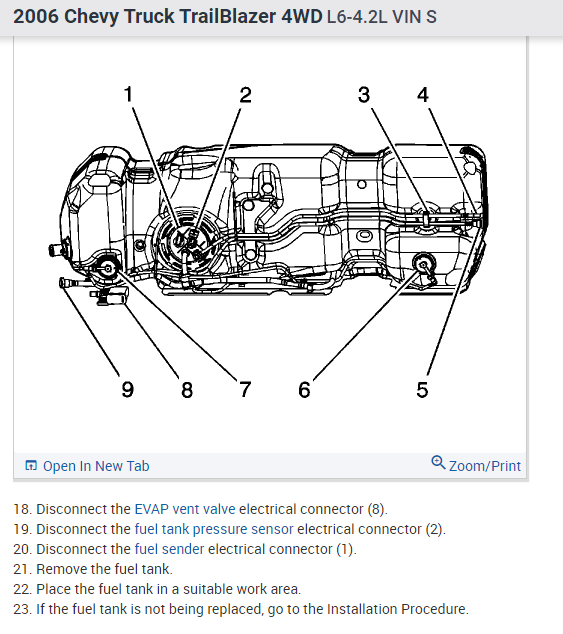 2006 Chevy Truck TrailBlazer 4WD L6-4.2L VIN S

1
2
3
4
9
8
7
6
5

Open In New Tab
Zoom/Print

18. Disconnect the EVAP vent valve electrical connector (8).
19. Disconnect the fuel tank pressure sensor electrical connector (2).
20. Disconnect the fuel sender electrical connector (1).
21. Remove the fuel tank.
22. Place the fuel tank in a suitable work area.
23. If the fuel tank is not being replaced, go to the Installation Procedure.