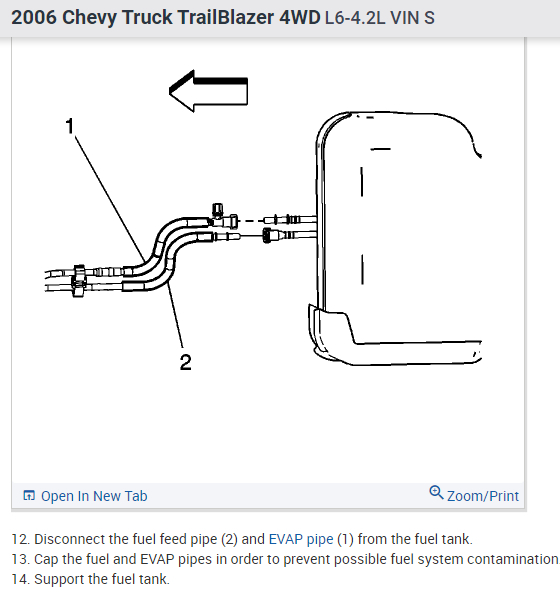 2006 Chevy Truck TrailBlazer 4WD L6-4.2L VIN S

1

2

Open In New Tab

Zoom/Print

12. Disconnect the fuel feed pipe (2) and EVAP pipe (1) from the fuel tank.
13. Cap the fuel and EVAP pipes in order to prevent possible fuel system contamination.
14. Support the fuel tank.