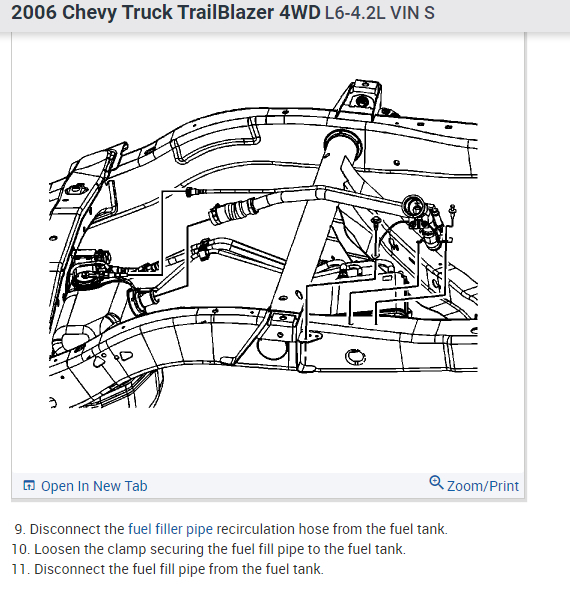 2006 Chevy Truck TrailBlazer 4WD L6-4.2L VIN S

Open In New Tab

Zoom/Print

9. Disconnect the fuel filler pipe recirculation hose from the fuel tank.
10. Loosen the clamp securing the fuel fill pipe to the fuel tank.
11. Disconnect the fuel fill pipe from the fuel tank.