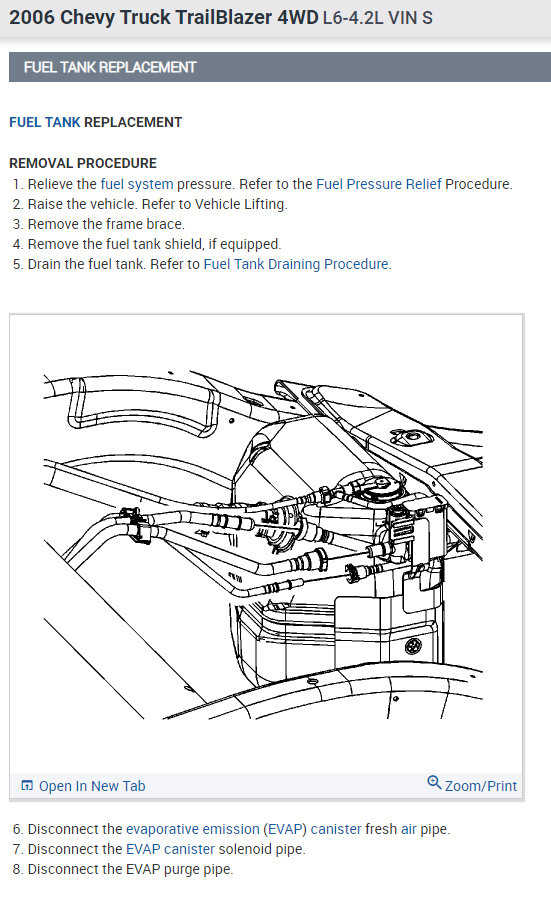 2006 Chevy Truck TrailBlazer 4WD L6-4.2L VIN S

FUEL TANK REPLACEMENT

FUEL TANK REPLACEMENT

REMOVAL PROCEDURE
1. Relieve the fuel system pressure. Refer to the Fuel Pressure Relief Procedure.
2. Raise the vehicle. Refer to Vehicle Lifting.
3. Remove the frame brace.
4. Remove the fuel tank shield, if equipped.
5. Drain the fuel tank. Refer to Fuel Tank Draining Procedure.

Open In New Tab

Zoom/Print

6. Disconnect the evaporative emission (EVAP) canister fresh air pipe.
7. Disconnect the EVAP canister solenoid pipe.
8. Disconnect the EVAP purge pipe.