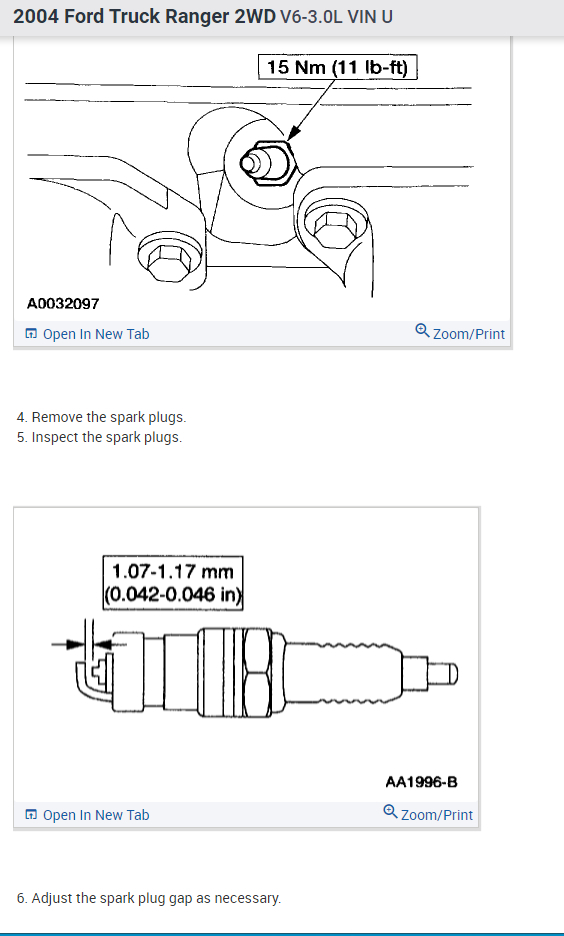 2004 Ford Truck Ranger 2WD V6-3.0L VIN U

15 Nm (11 lb-ft)

A0032097

Open In New Tab

Zoom/Print

4. Remove the spark plugs.
5. Inspect the spark plugs.

1.07-1.17 mm (0.042-0.046 in)

AA1996-B

Open In New Tab

Zoom/Print

6. Adjust the spark plug gap as necessary.