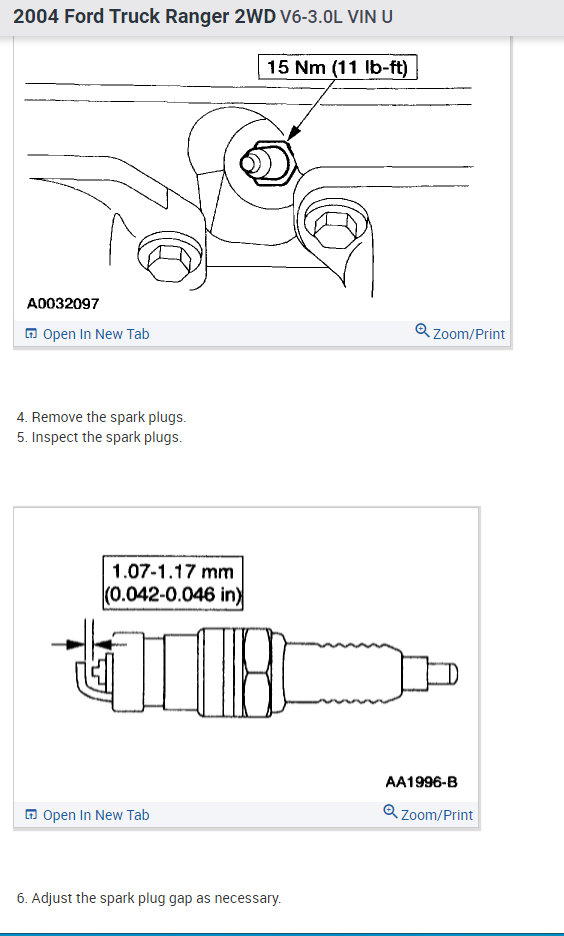 2004 Ford Truck Ranger 2WD V6-3.0L VIN U

15 Nm (11 lb-ft)

A0032097

Open In New Tab

Zoom/Print

4. Remove the spark plugs.
5. Inspect the spark plugs.

1.07-1.17 mm
(0.042-0.046 in)

AA1996-B

Open In New Tab

Zoom/Print

6. Adjust the spark plug gap as necessary.