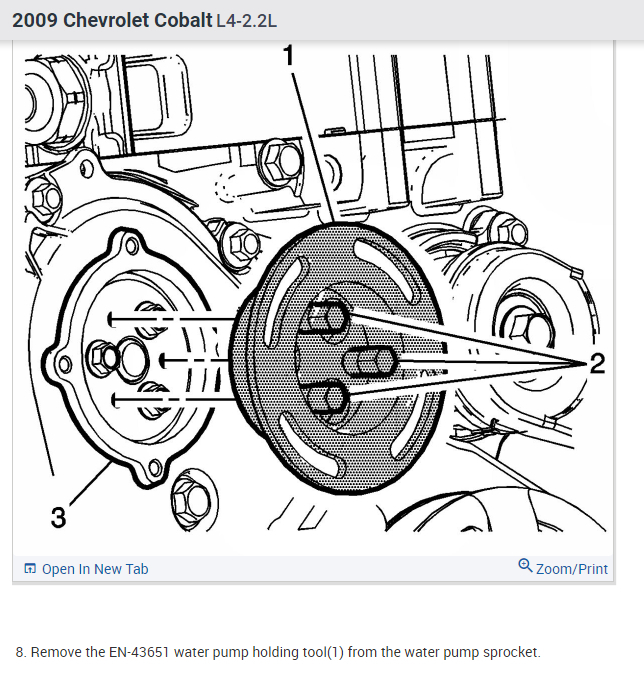 2009 Chevrolet Cobalt L4-2.2L

1

2

3

Open In New Tab

Zoom/Print

8. Remove the EN-43651 water pump holding tool(1) from the water pump sprocket.