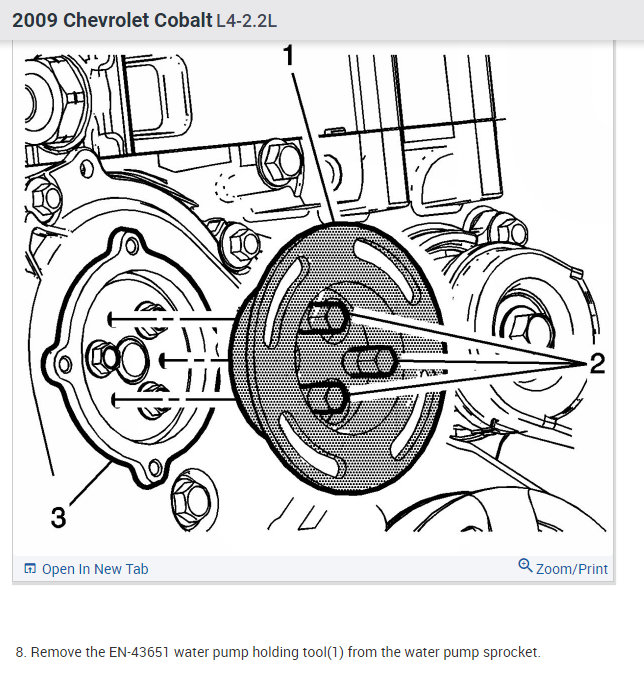 2009 Chevrolet Cobalt L4-2.2L

1

2

3

Open In New Tab

Zoom/Print

8. Remove the EN-43651 water pump holding tool(1) from the water pump sprocket.