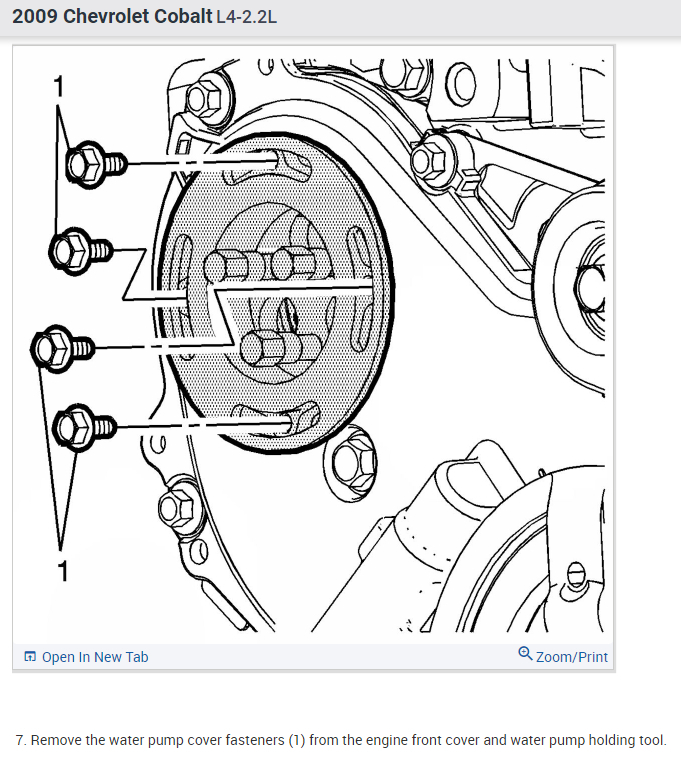 2009 Chevrolet Cobalt L4-2.2L

1

1

Open In New Tab

Zoom/Print

7. Remove the water pump cover fasteners (1) from the engine front cover and water pump holding tool.