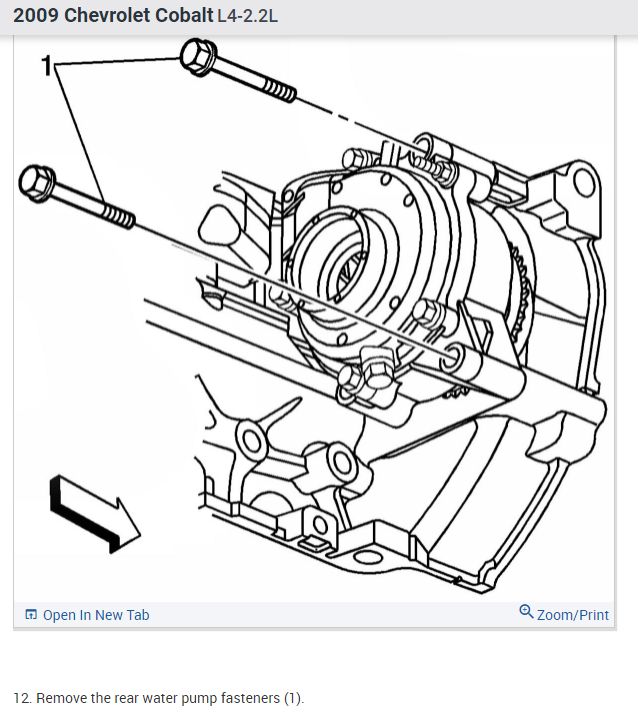 2009 Chevrolet Cobalt L4-2.2L

1

Open In New Tab

Zoom/Print

12. Remove the rear water pump fasteners (1).