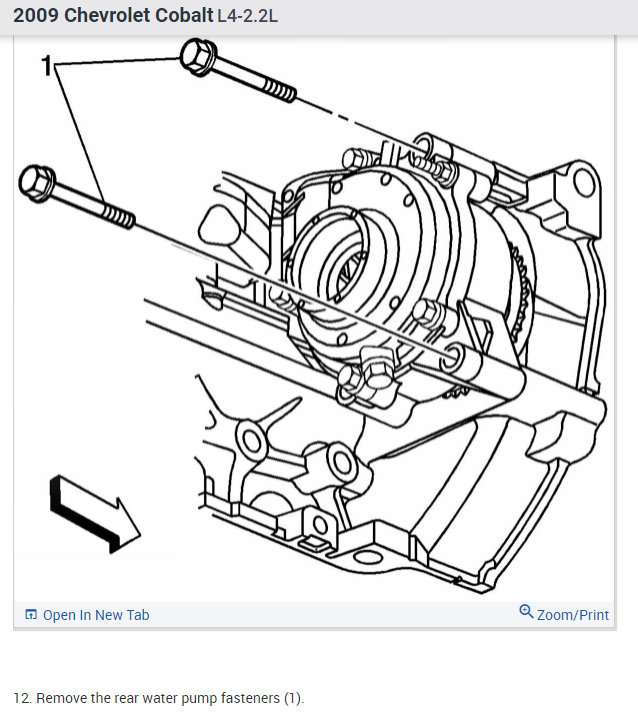 2009 Chevrolet Cobalt L4-2.2L

1

Open In New Tab

Zoom/Print

12. Remove the rear water pump fasteners (1).