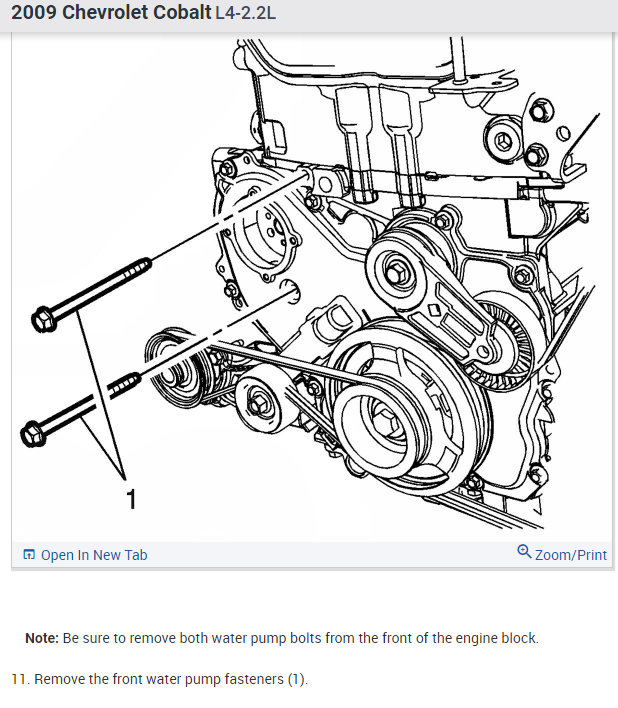 2009 Chevrolet Cobalt L4-2.2L

1

Open In New Tab

Zoom/Print

**Note:** Be sure to remove both water pump bolts from the front of the engine block.

11. Remove the front water pump fasteners (1).