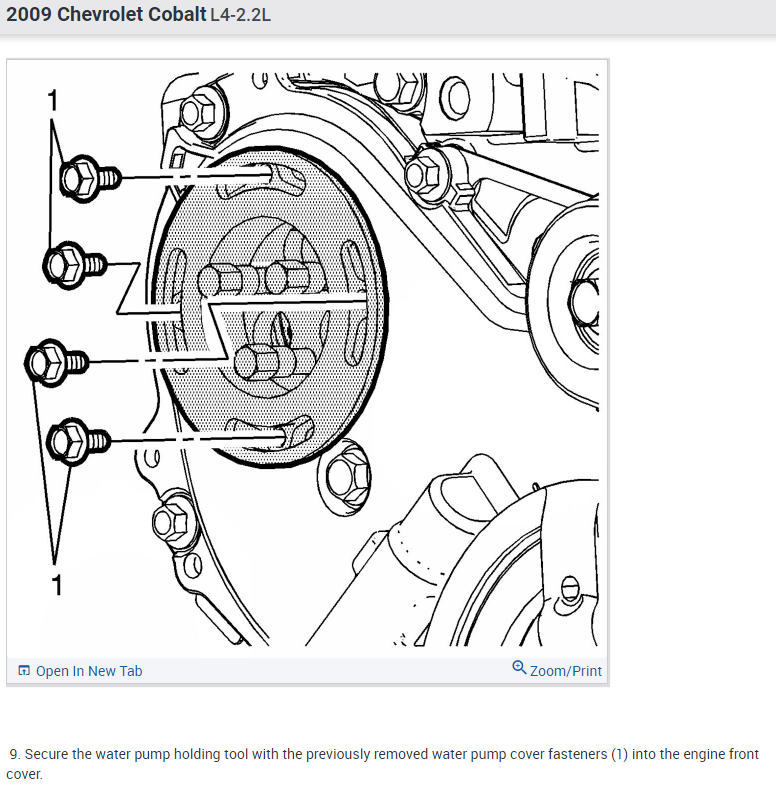 2009 Chevrolet Cobalt L4-2.2L

1

1

Open In New Tab

Zoom/Print

9. Secure the water pump holding tool with the previously removed water pump cover fasteners (1) into the engine front cover.