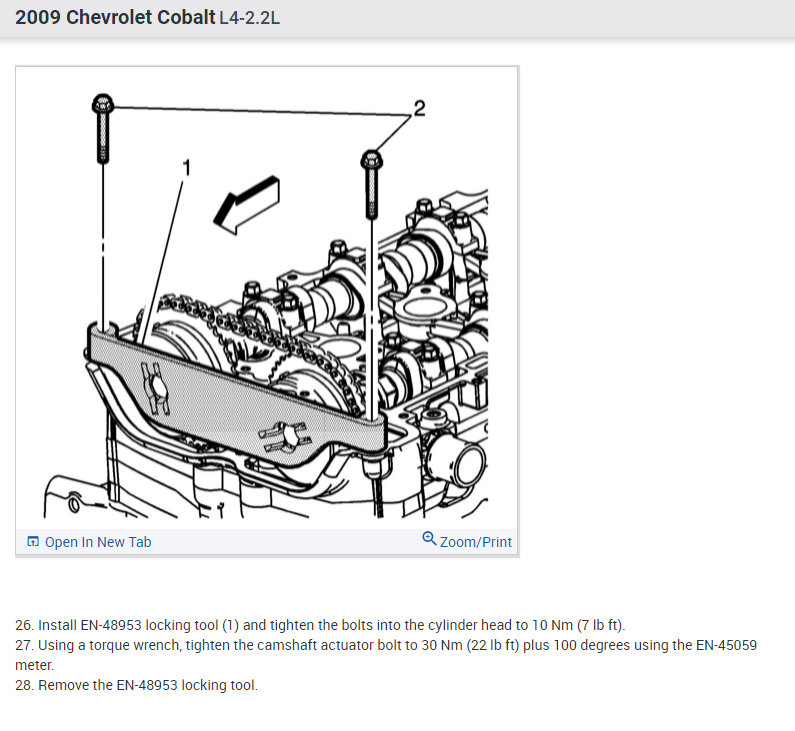 2009 Chevrolet Cobalt L4-2.2L

2

1

Open In New Tab

Zoom/Print

26. Install EN-48953 locking tool (1) and tighten the bolts into the cylinder head to 10 Nm (7 lb ft).
27. Using a torque wrench, tighten the camshaft actuator bolt to 30 Nm (22 lb ft) plus 100 degrees using the EN-45059 meter.
28. Remove the EN-48953 locking tool.