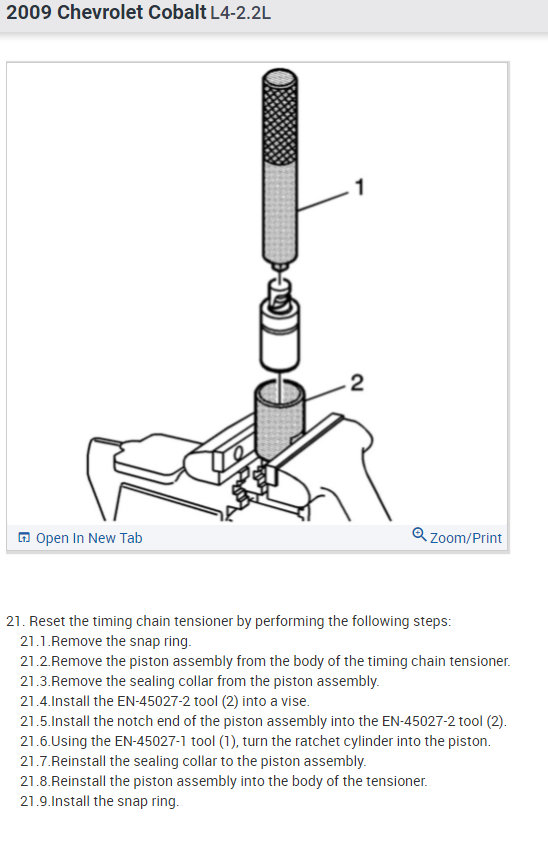 2009 Chevrolet Cobalt L4-2.2L

1

2

Open In New Tab

Zoom/Print

21. Reset the timing chain tensioner by performing the following steps:
21.1.Remove the snap ring.
21.2.Remove the piston assembly from the body of the timing chain tensioner.
21.3.Remove the sealing collar from the piston assembly.
21.4.Install the EN-45027-2 tool (2) into a vise.
21.5.Install the notch end of the piston assembly into the EN-45027-2 tool (2).
21.6.Using the EN-45027-1 tool (1), turn the ratchet cylinder into the piston.
21.7.Reinstall the sealing collar to the piston assembly.
21.8.Reinstall the piston assembly into the body of the tensioner.
21.9.Install the snap ring.