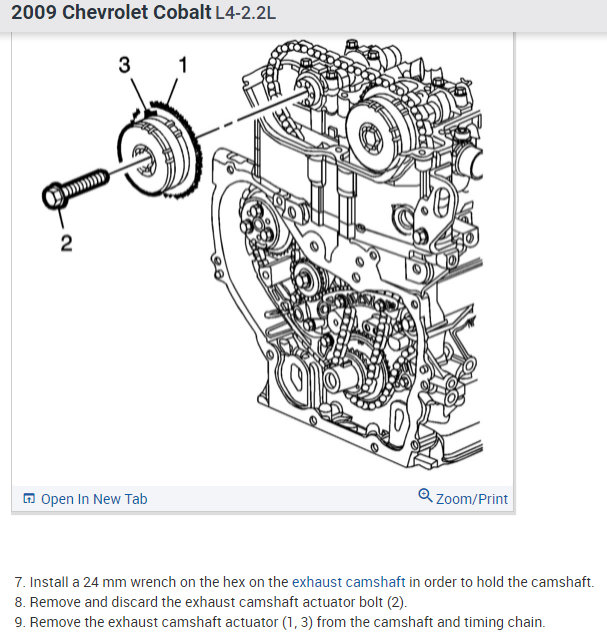 2009 Chevrolet Cobalt L4-2.2L

3
1
2

Open In New Tab
Zoom/Print

7. Install a 24 mm wrench on the hex on the exhaust camshaft in order to hold the camshaft.
8. Remove and discard the exhaust camshaft actuator bolt (2).
9. Remove the exhaust camshaft actuator (1, 3) from the camshaft and timing chain.