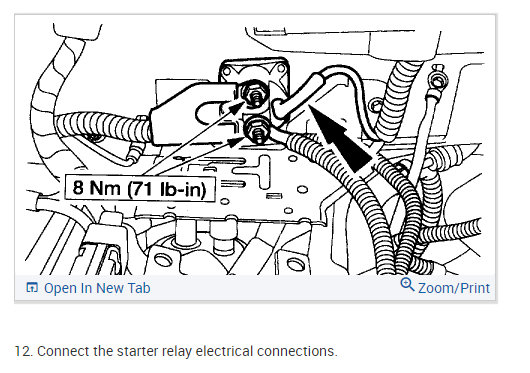 8 Nm (71 lb-in)

Open In New Tab

Zoom/Print

12. Connect the starter relay electrical connections.