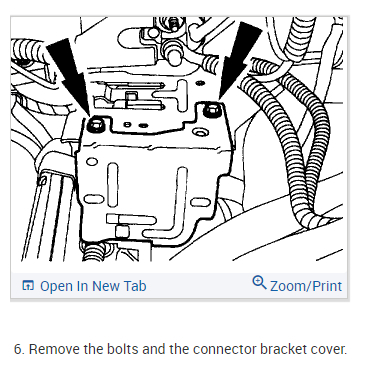 Open In New Tab Zoom/Print

6. Remove the bolts and the connector bracket cover.