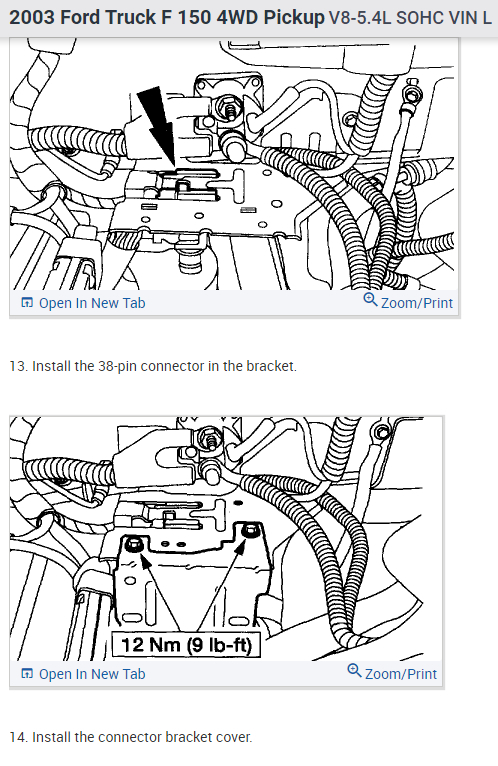 2003 Ford Truck F 150 4WD Pickup V8-5.4L SOHC VIN L

Open In New Tab
Zoom/Print

13. Install the 38-pin connector in the bracket.

12 Nm (9 lb-ft)

Open In New Tab
Zoom/Print

14. Install the connector bracket cover.