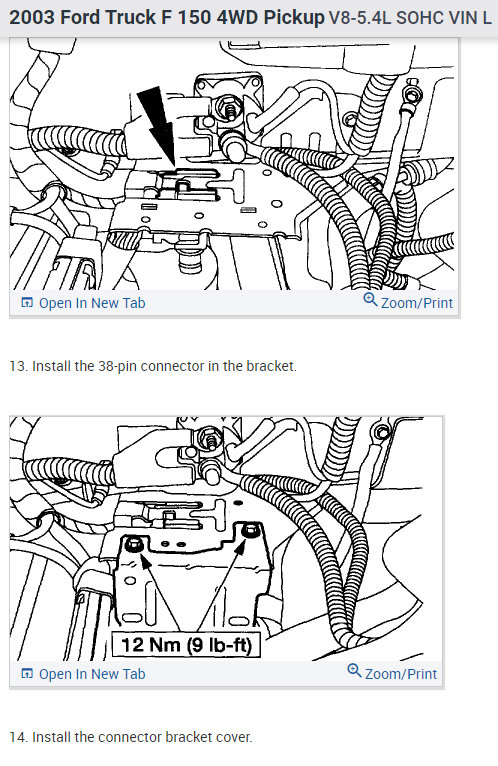 2003 Ford Truck F 150 4WD Pickup V8-5.4L SOHC VIN L

Open In New Tab
Zoom/Print

13. Install the 38-pin connector in the bracket.

12 Nm (9 lb-ft)

Open In New Tab
Zoom/Print

14. Install the connector bracket cover.