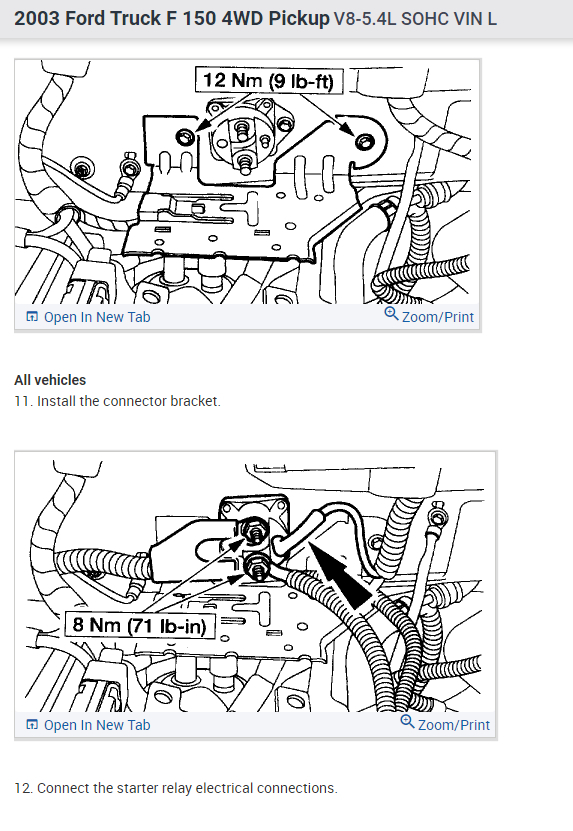 2003 Ford Truck F 150 4WD Pickup V8-5.4L SOHC VIN L

12 Nm (9 lb-ft)

Open In New Tab Zoom/Print

All vehicles
11. Install the connector bracket.

8 Nm (71 lb-in)

Open In New Tab Zoom/Print

12. Connect the starter relay electrical connections.