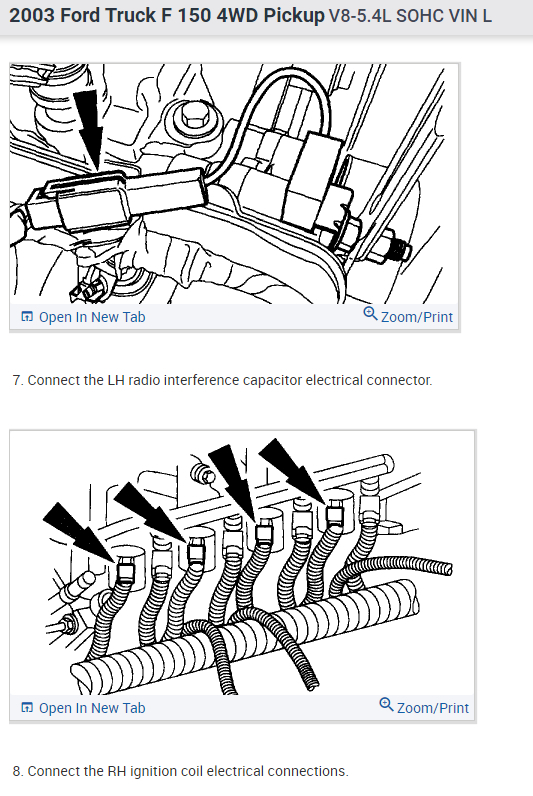 2003 Ford Truck F 150 4WD Pickup V8-5.4L SOHC VIN L

Open In New Tab Zoom/Print

7. Connect the LH radio interference capacitor electrical connector.

Open In New Tab Zoom/Print

8. Connect the RH ignition coil electrical connections.