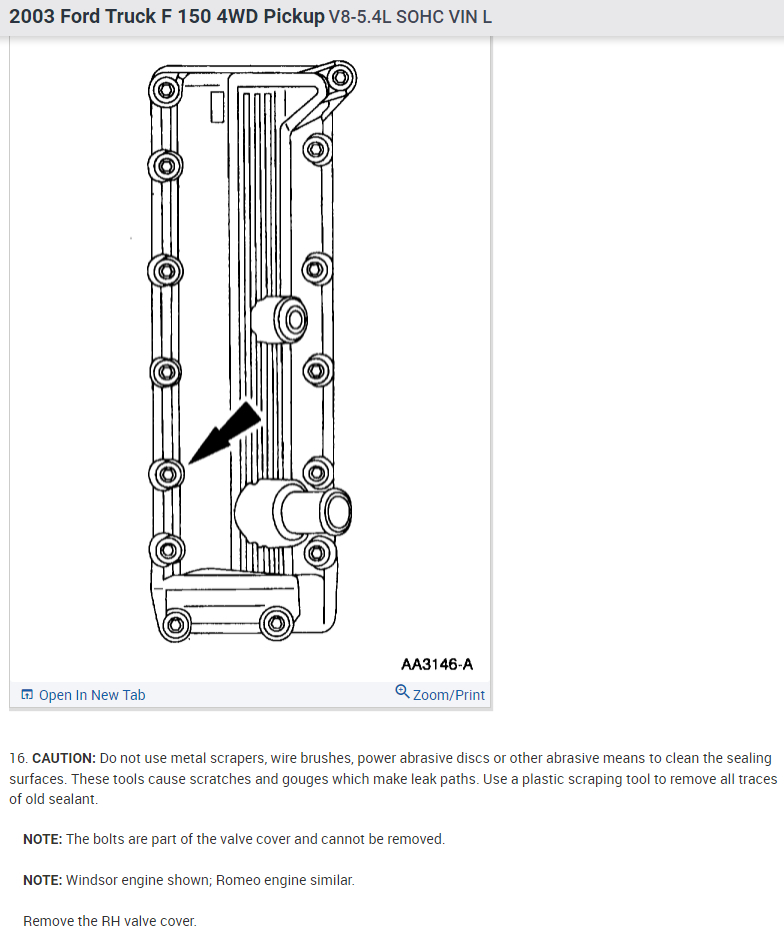 2003 Ford Truck F 150 4WD Pickup V8-5.4L SOHC VIN L

AA3146-A

Open In New Tab

Zoom/Print

16. CAUTION: Do not use metal scrapers, wire brushes, power abrasive discs or other abrasive means to clean the sealing surfaces. These tools cause scratches and gouges which make leak paths. Use a plastic scraping tool to remove all traces of old sealant.

NOTE: The bolts are part of the valve cover and cannot be removed.

NOTE: Windsor engine shown; Romeo engine similar.

Remove the RH valve cover.