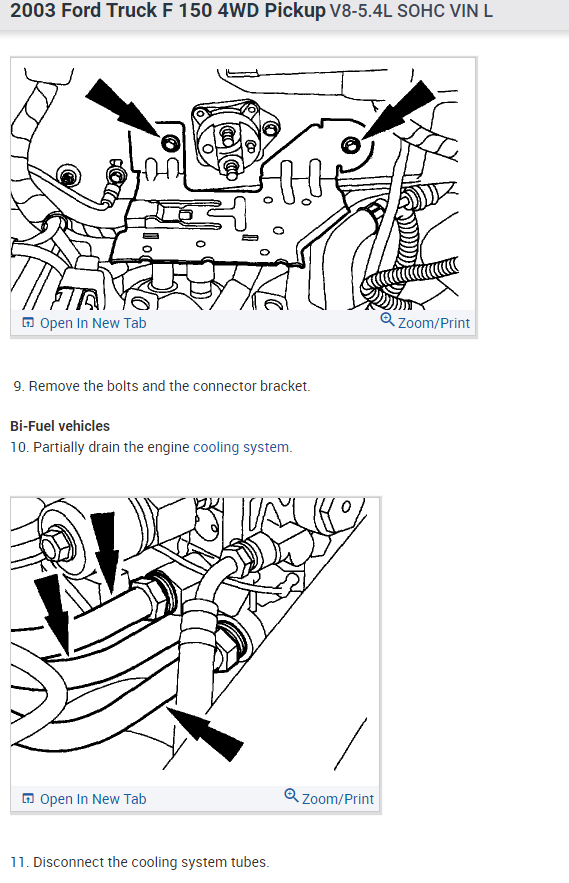 2003 Ford Truck F 150 4WD Pickup V8-5.4L SOHC VIN L

Open In New Tab
Zoom/Print

9. Remove the bolts and the connector bracket.

Bi-Fuel vehicles
10. Partially drain the engine cooling system.

Open In New Tab
Zoom/Print

11. Disconnect the cooling system tubes.