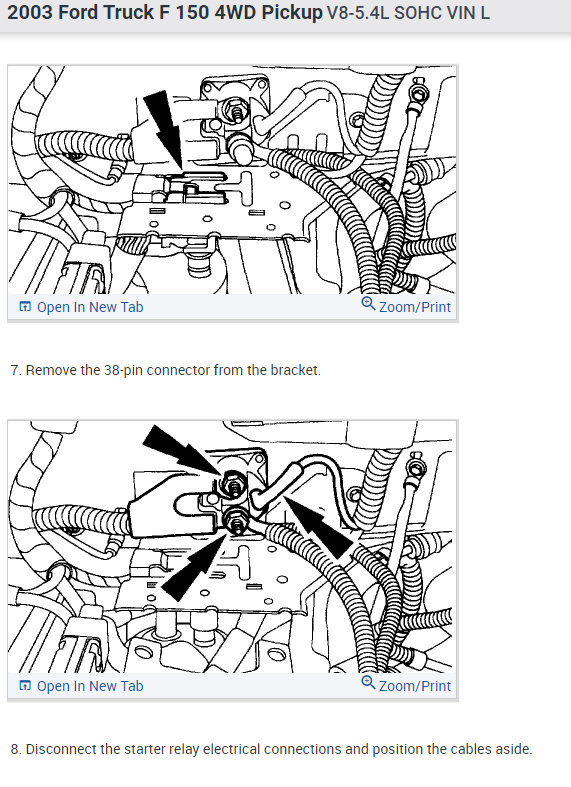 2003 Ford Truck F 150 4WD Pickup V8-5.4L SOHC VIN L

Open In New Tab
Zoom/Print

7. Remove the 38-pin connector from the bracket.

Open In New Tab
Zoom/Print

8. Disconnect the starter relay electrical connections and position the cables aside.